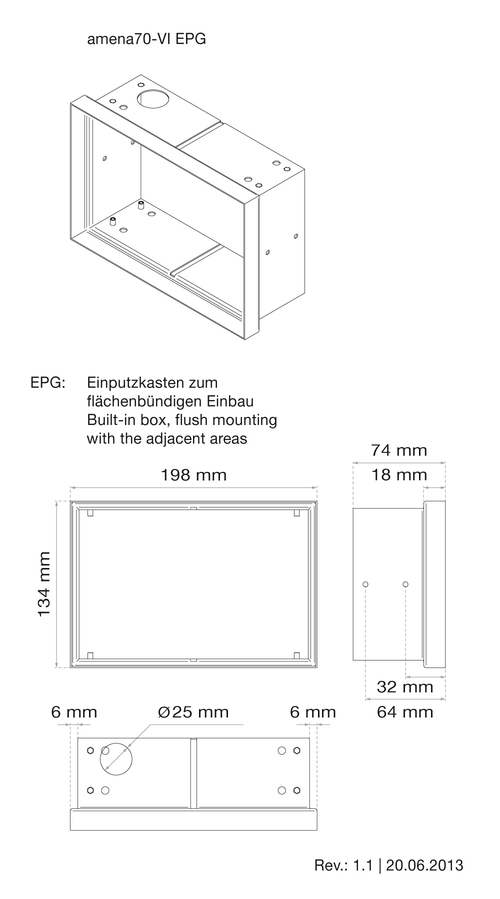 amena70-VI EPG

EPG: Einputzkasten zum flächenbündigen Einbau
Built-in box, flush mounting with the adjacent areas

198 mm

134 mm

74 mm

18 mm

32 mm

64 mm

6 mm

Ø25 mm

6 mm

Rev.: 1.1 | 20.06.2013